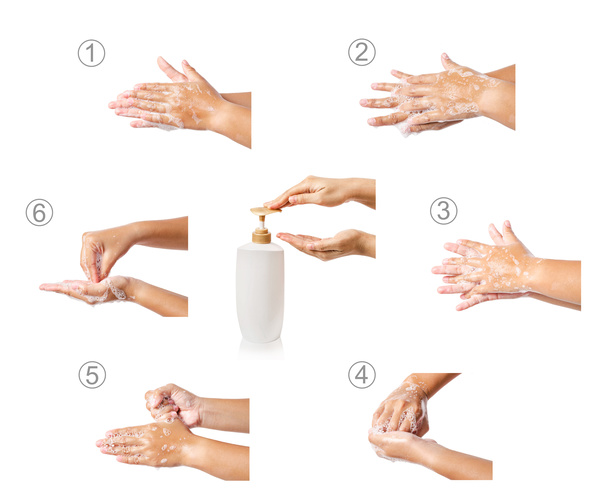 1

2

6

3

5

4